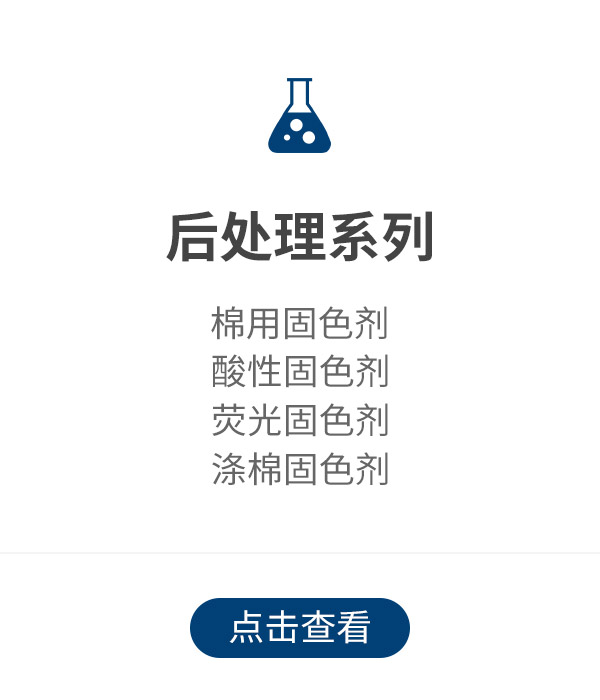 后处理系列

棉用固色剂
酸性固色剂
荧光固色剂
涤棉固色剂

点击查看